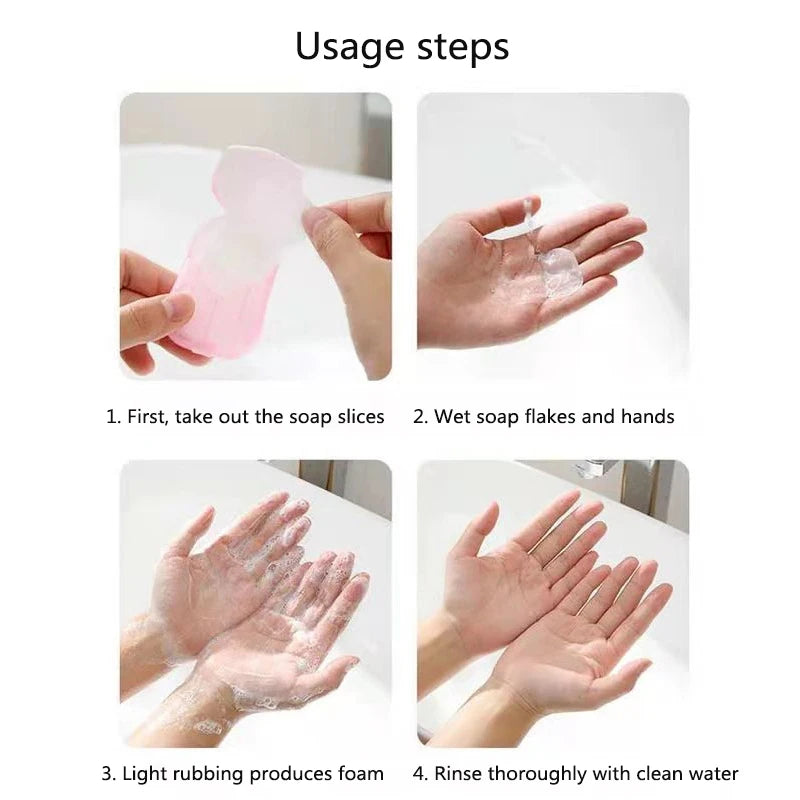 Usage steps

1. First, take out the soap slices

2. Wet soap flakes and hands

3. Light rubbing produces foam

4. Rinse thoroughly with clean water