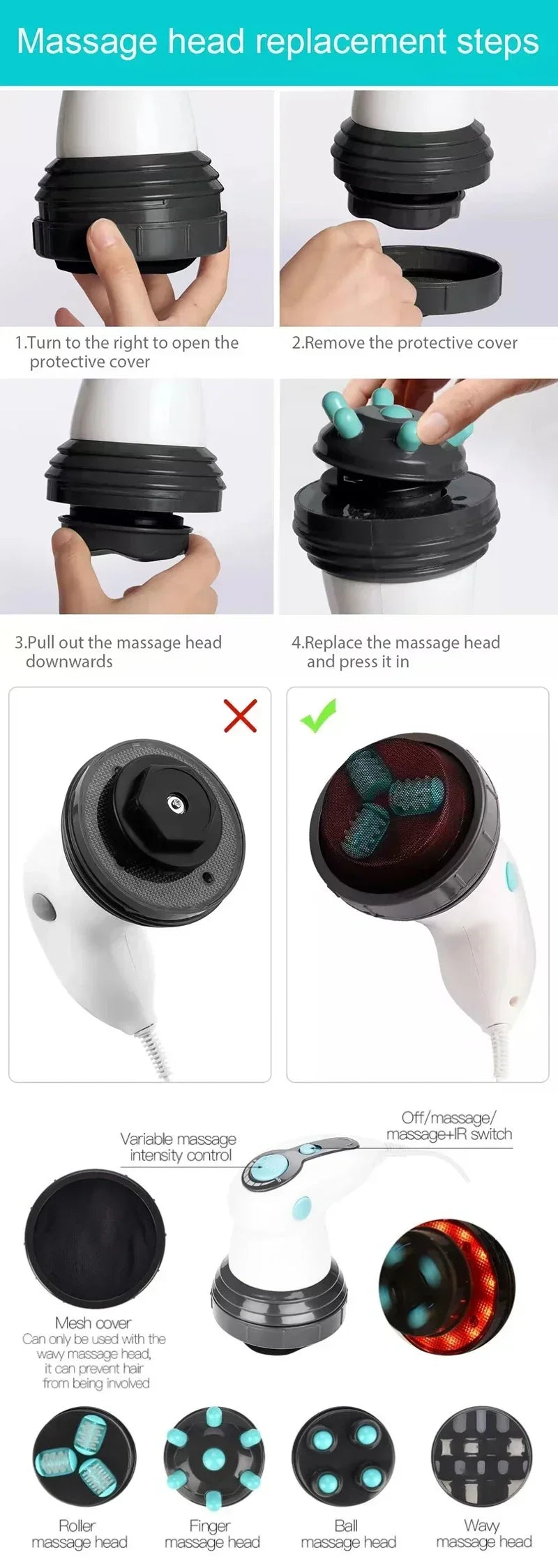 Massage head replacement steps

1.Turn to the right to open the protective cover

2.Remove the protective cover

3.Pull out the massage head downwards

4.Replace the massage head and press it in

Variable massage intensity control

Off/massage/ massage+IR switch

Mesh cover
Can only be used with the wavy massage head, it can prevent hair from being involved

Roller massage head

Finger massage head

Ball massage head

Wavy massage head