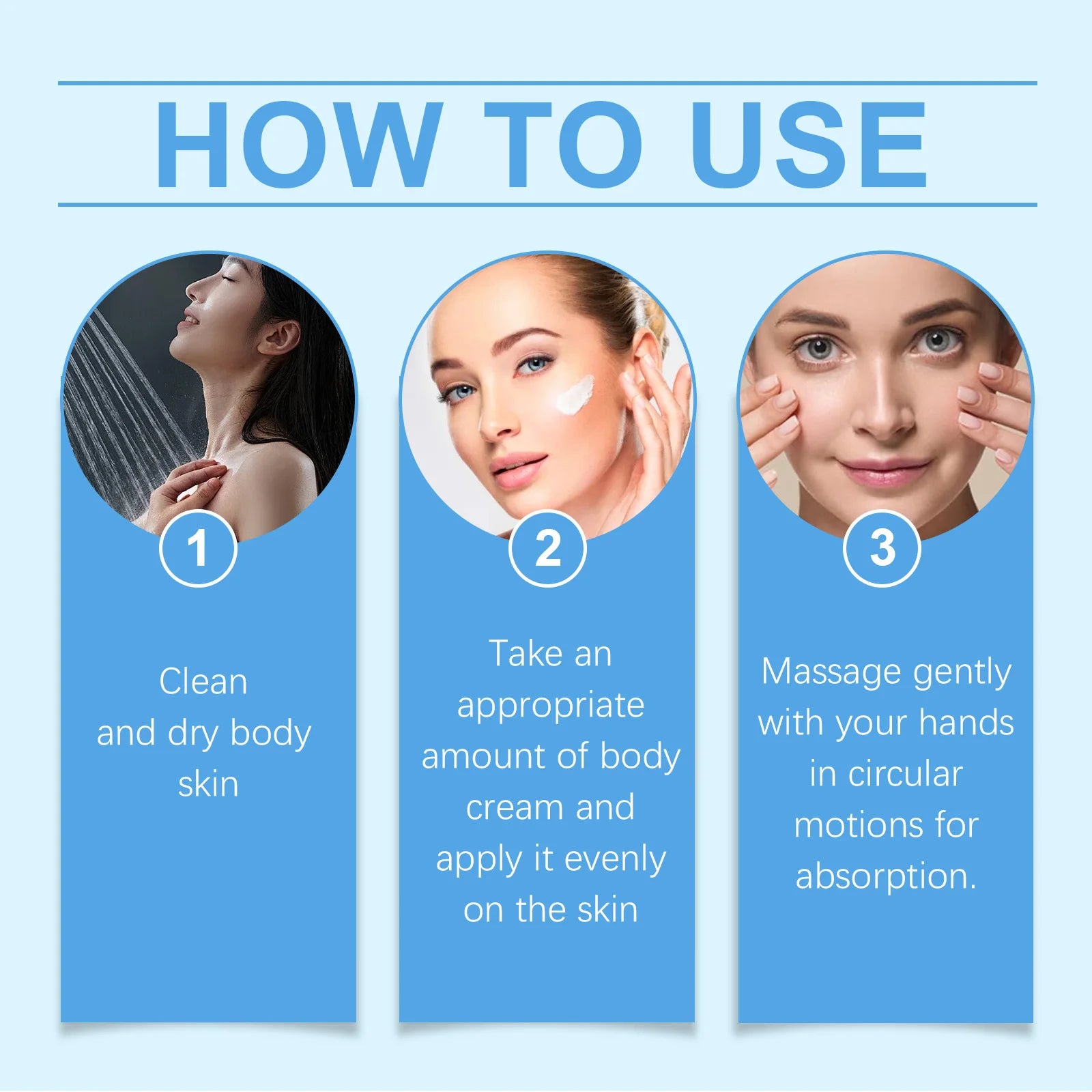 HOW TO USE

1

Clean and dry body skin

2

Take an appropriate amount of body cream and apply it evenly on the skin

3

Massage gently with your hands in circular motions for absorption.