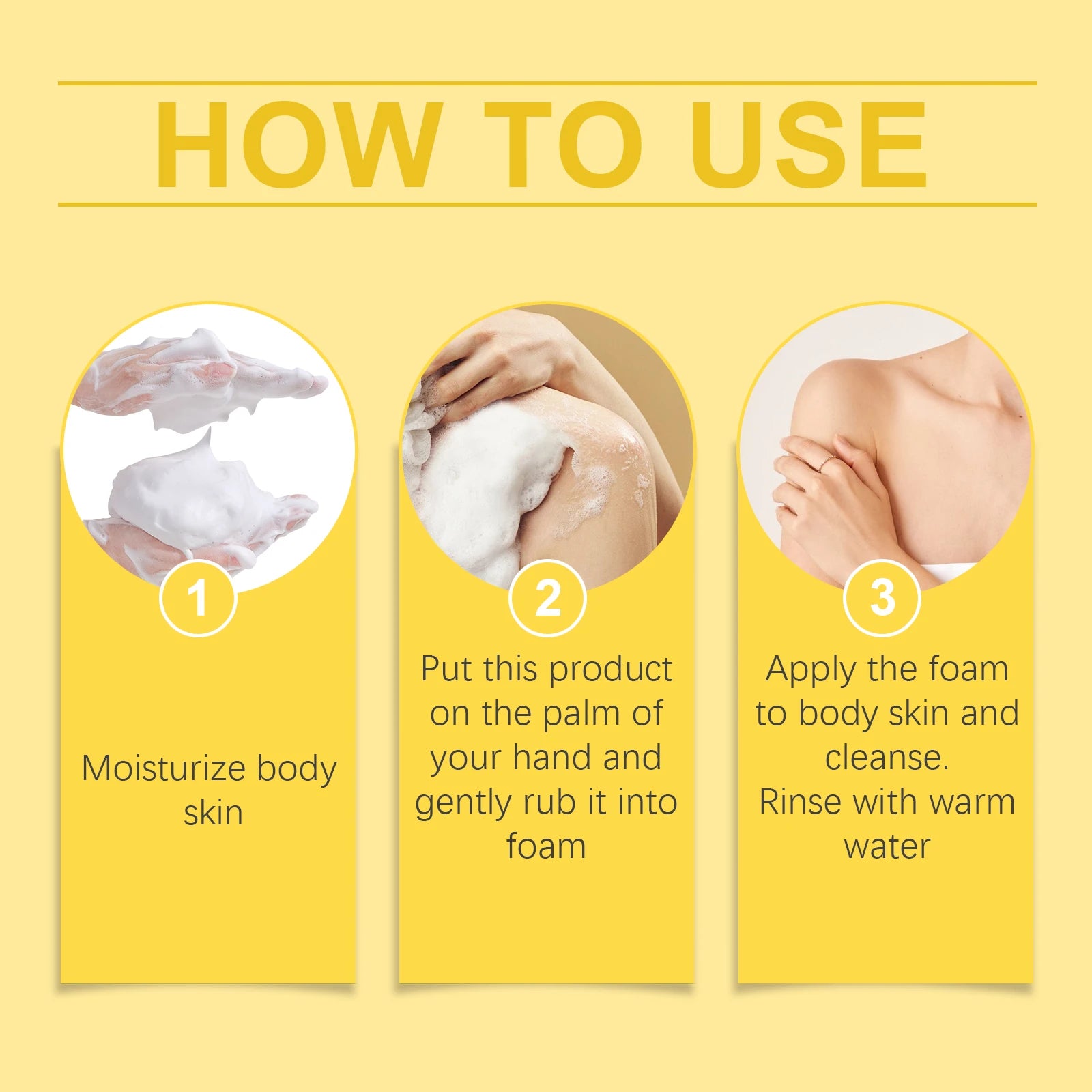 HOW TO USE

1

Moisturize body skin

2

Put this product on the palm of your hand and gently rub it into foam

3

Apply the foam to body skin and cleanse.
Rinse with warm water